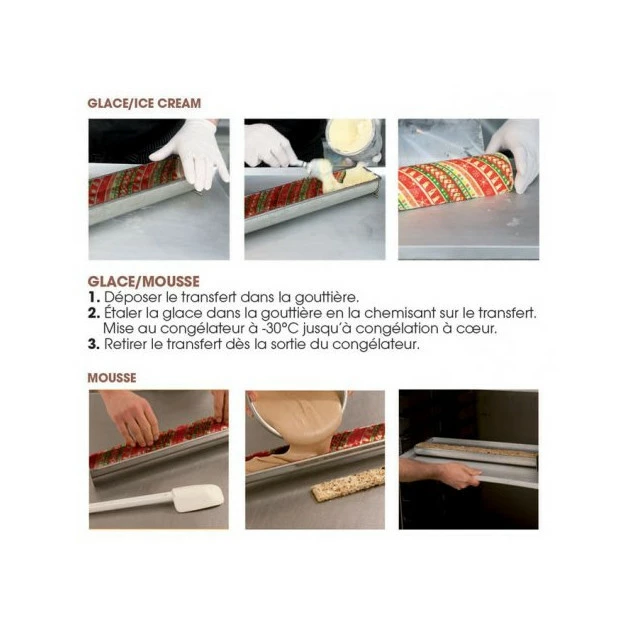 GLACE/ICE CREAM

GLACE/MOUSSE

1. Déposer le transfert dans la gouttière.
2. Étaler la glace dans la gouttière en la chemisant sur le transfert. Mise au congélateur à -30°C jusqu'à congélation à cœur.
3. Retirer le transfert dès la sortie du congélateur.

MOUSSE